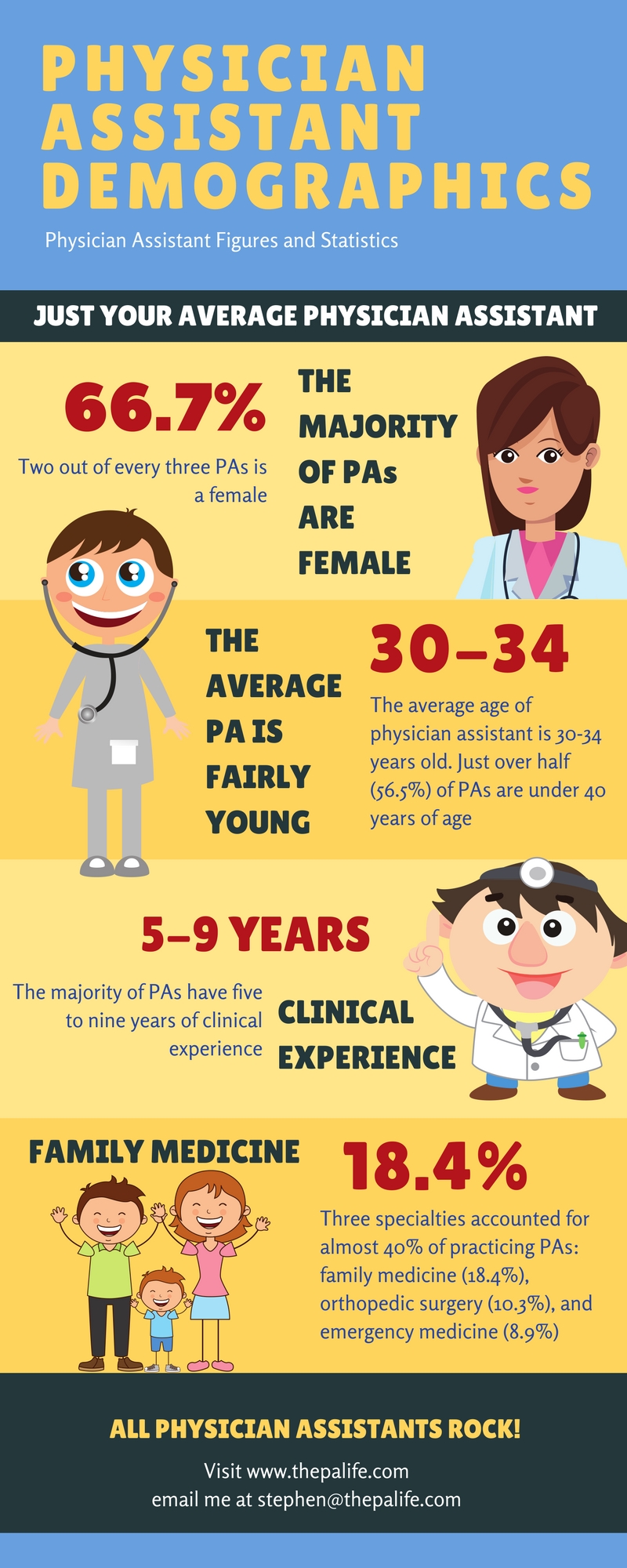 PHYSICIAN ASSISTANT DEMOGRAPHICS

Physician Assistant Figures and Statistics

JUST YOUR AVERAGE PHYSICIAN ASSISTANT

66.7%

Two out of every three PAs is a female

THE MAJORITY OF PAs ARE FEMALE

THE AVERAGE PA IS FAIRLY YOUNG

30–34

The average age of physician assistant is 30-34 years old. Just over half (56.5%) of PAs are under 40 years of age

5–9 YEARS

The majority of PAs have five to nine years of clinical experience

CLINICAL EXPERIENCE

FAMILY MEDICINE

18.4%

Three specialties accounted for almost 40% of practicing PAs: family medicine (18.4%), orthopedic surgery (10.3%), and emergency medicine (8.9%)

ALL PHYSICIAN ASSISTANTS ROCK!

Visit www.thepalife.com
email me at stephen@thepalife.com